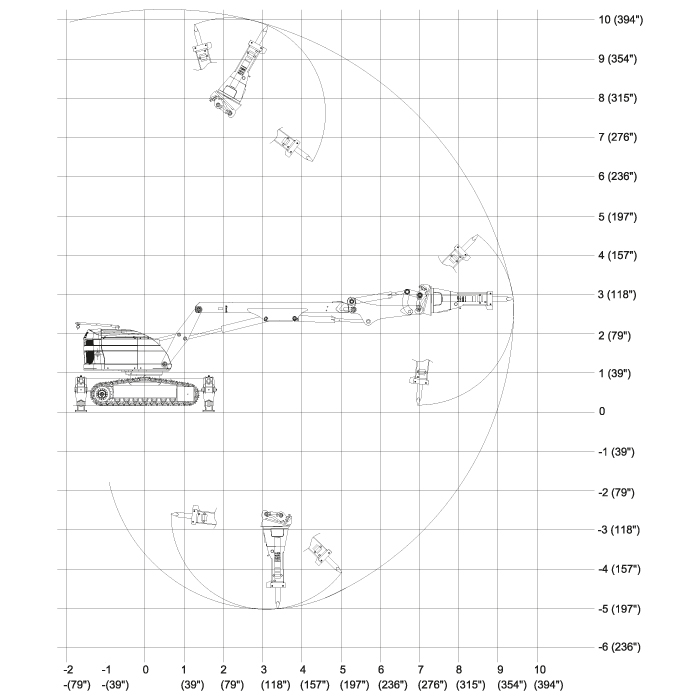 10 (394")
9 (354")
8 (315")
7 (276")
6 (236")
5 (197")
4 (157")
3 (118")
2 (79")
1 (39")
0
-1 (39")
-2 (79")
-3 (118")
-4 (157")
-5 (197")
-6 (236")

-2 -(79")
-1 -(39")
0
1 (39")
2 (79")
3 (118")
4 (157")
5 (197")
6 (236")
7 (276")
8 (315")
9 (354")
10 (394")